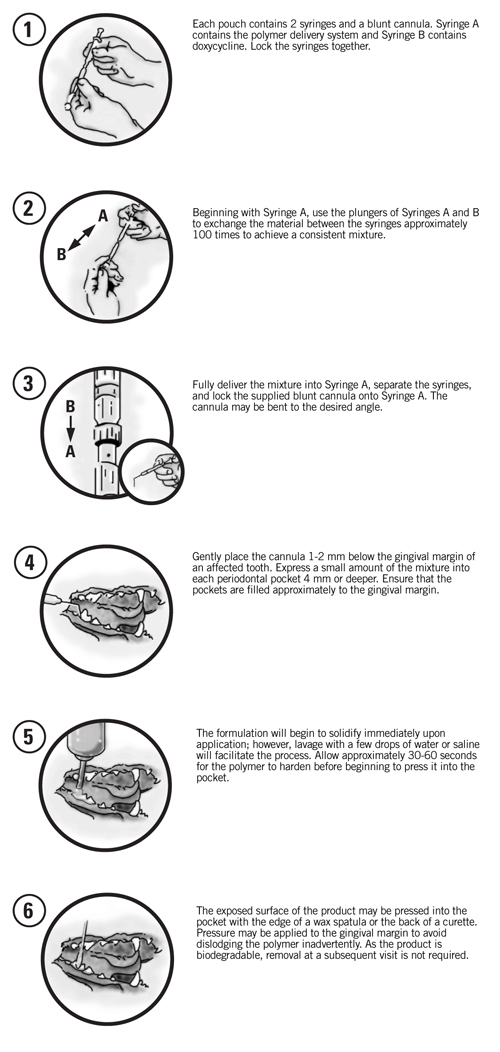 1

Each pouch contains 2 syringes and a blunt cannula. Syringe A contains the polymer delivery system and Syringe B contains doxycycline. Lock the syringes together.

2

A

B

Beginning with Syringe A, use the plungers of Syringes A and B to exchange the material between the syringes approximately 100 times to achieve a consistent mixture.

3

B

A

Fully deliver the mixture into Syringe A, separate the syringes, and lock the supplied blunt cannula onto Syringe A. The cannula may be bent to the desired angle.

4

Gently place the cannula 1-2 mm below the gingival margin of an affected tooth. Express a small amount of the mixture into each periodontal pocket 4 mm or deeper. Ensure that the pockets are filled approximately to the gingival margin.

5

The formulation will begin to solidify immediately upon application; however, lavage with a few drops of water or saline will facilitate the process. Allow approximately 30-60 seconds for the polymer to harden before beginning to press it into the pocket.

6

The exposed surface of the product may be pressed into the pocket with the edge of a wax spatula or the back of a curette. Pressure may be applied to the gingival margin to avoid dislodging the polymer inadvertently. As the product is biodegradable, removal at a subsequent visit is not required.